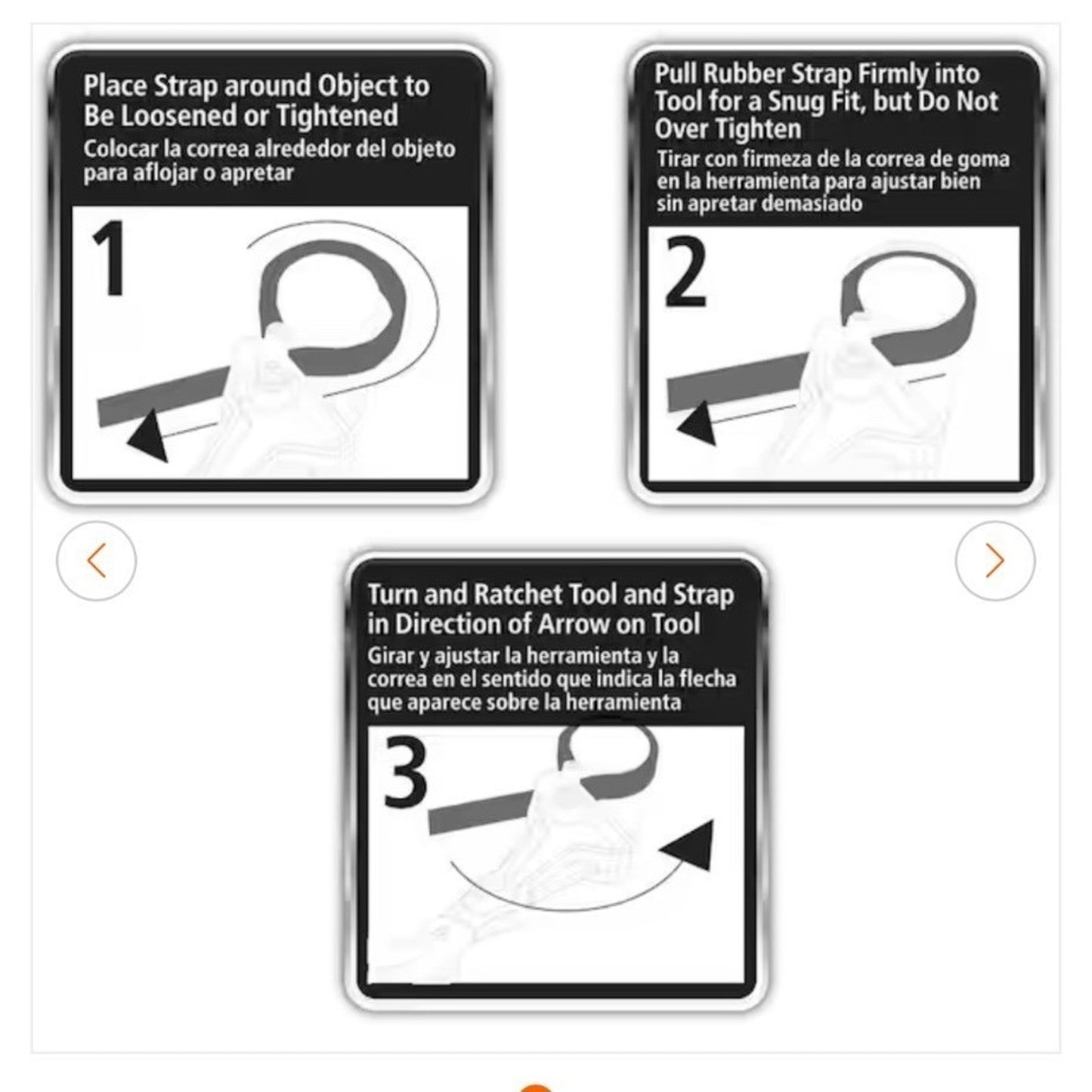 Place Strap around Object to Be Loosened or Tightened
Colocar la correa alrededor del objeto para aflojar o apretar

1

Pull Rubber Strap Firmly into Tool for a Snug Fit, but Do Not Over Tighten
Tirar con firmeza de la correa de goma en la herramienta para ajustar bien sin apretar demasiado

2

Turn and Ratchet Tool and Strap in Direction of Arrow on Tool
Girar y ajustar la herramienta y la correa en el sentido que indica la flecha que aparece sobre la herramienta

3